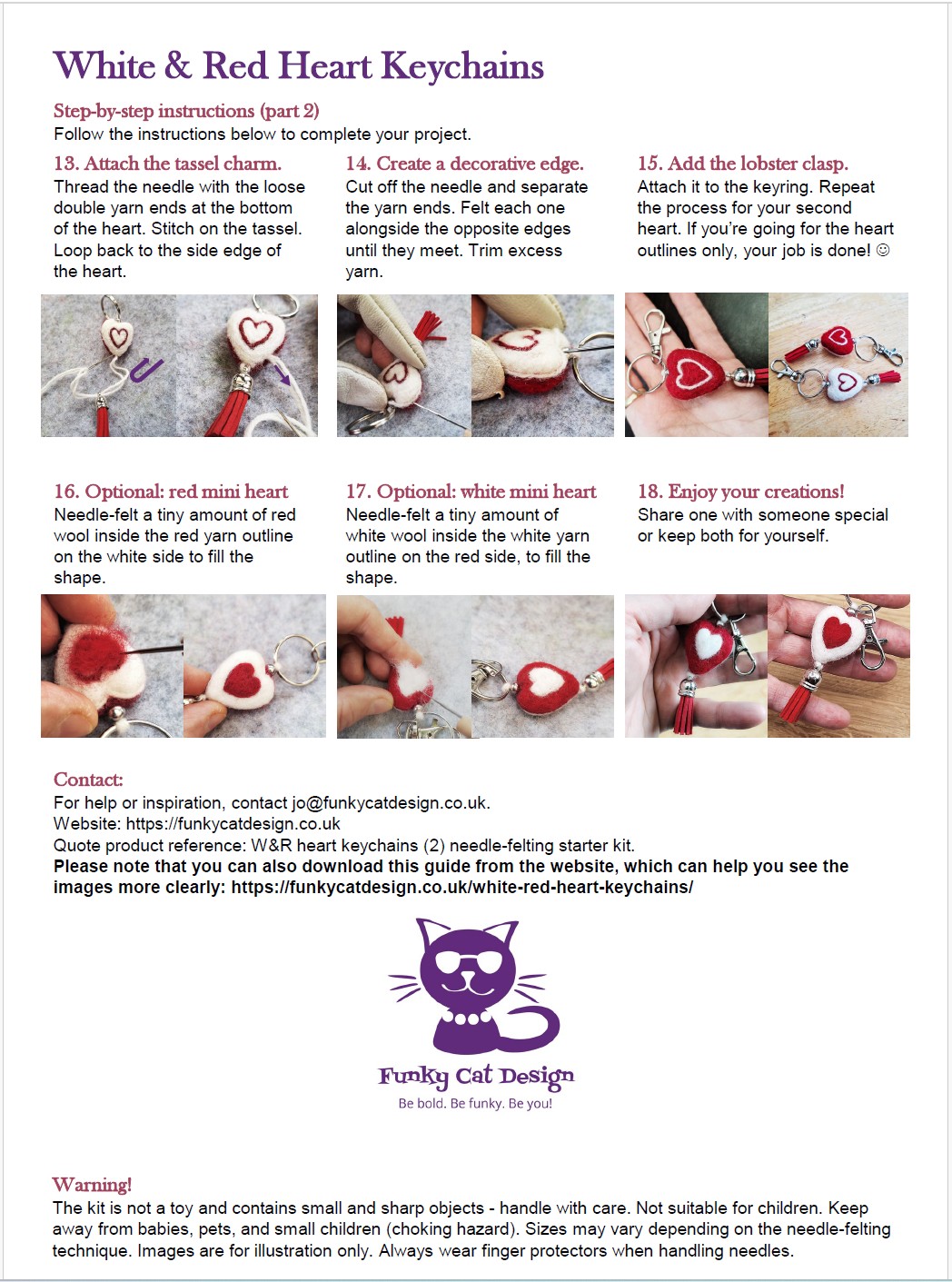 White & Red Heart Keychains

Step-by-step instructions (part 2)
Follow the instructions below to complete your project.

13. Attach the tassel charm.
Thread the needle with the loose double yarn ends at the bottom of the heart. Stitch on the tassel. Loop back to the side edge of the heart.

14. Create a decorative edge.
Cut off the needle and separate the yarn ends. Felt each one alongside the opposite edges until they meet. Trim excess yarn.

15. Add the lobster clasp.
Attach it to the keyring. Repeat the process for your second heart. If you're going for the heart outlines only, your job is done! ☺

16. Optional: red mini heart
Needle-felt a tiny amount of red wool inside the red yarn outline on the white side to fill the shape.

17. Optional: white mini heart
Needle-felt a tiny amount of white wool inside the white yarn outline on the red side, to fill the shape.

18. Enjoy your creations!
Share one with someone special or keep both for yourself.

Contact:
For help or inspiration, contact jo@funkycatdesign.co.uk.
Website: https://funkycatdesign.co.uk
Quote product reference: W&R heart keychains (2) needle-felting starter kit.
Please note that you can also download this guide from the website, which can help you see the images more clearly: https://funkycatdesign.co.uk/white-red-heart-keychains/

Funky Cat Design
Be bold. Be funky. Be you!

Warning!
The kit is not a toy and contains small and sharp objects - handle with care. Not suitable for children. Keep away from babies, pets, and small children (choking hazard). Sizes may vary depending on the needle-felting technique. Images are for illustration only. Always wear finger protectors when handling needles.